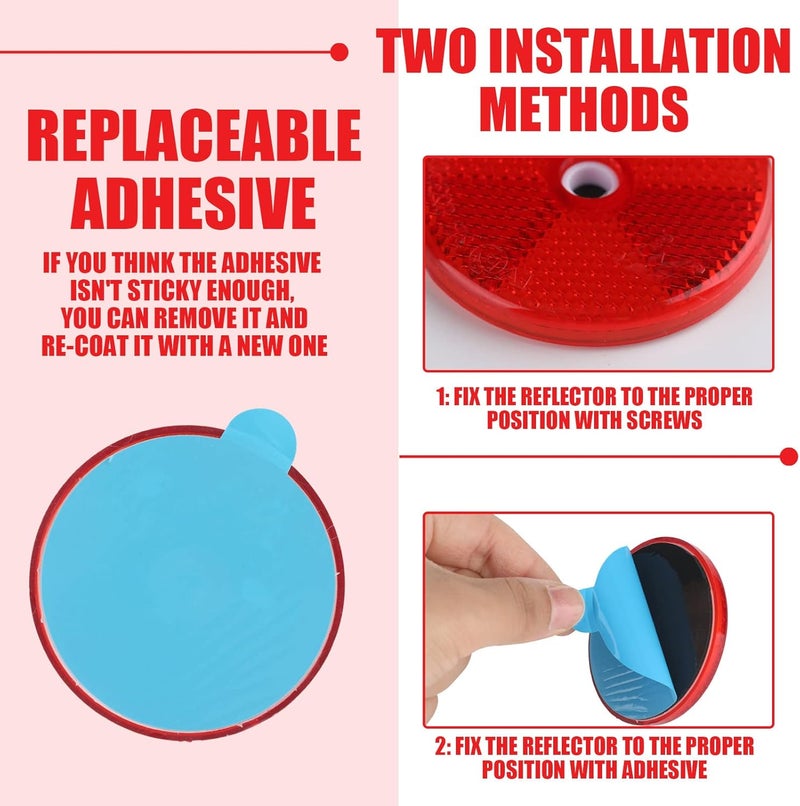 REPLACEABLE ADHESIVE

IF YOU THINK THE ADHESIVE ISN'T STICKY ENOUGH, YOU CAN REMOVE IT AND RE-COAT IT WITH A NEW ONE

TWO INSTALLATION METHODS

1: FIX THE REFLECTOR TO THE PROPER POSITION WITH SCREWS

2: FIX THE REFLECTOR TO THE PROPER POSITION WITH ADHESIVE